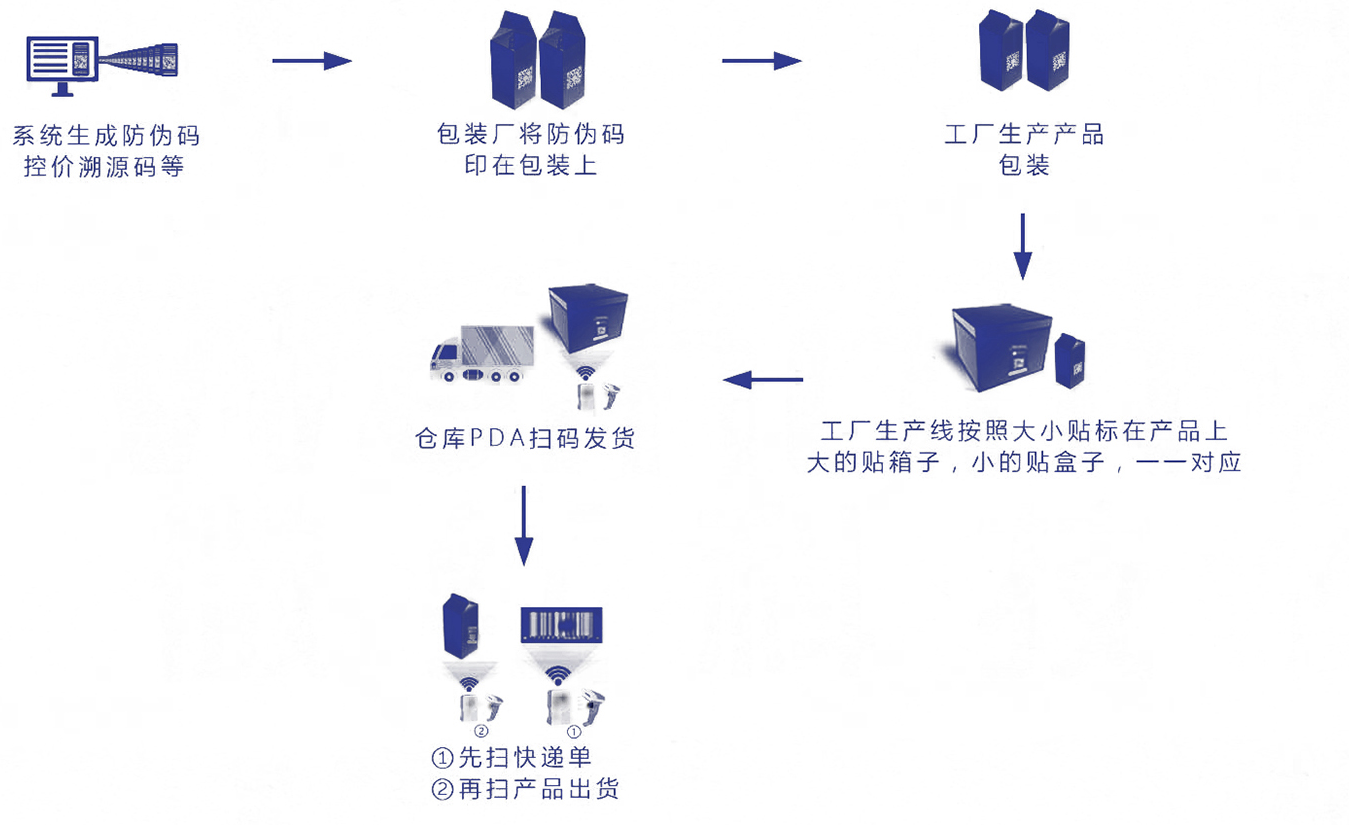 系统生成防伪码
控价溯源码等

包装厂将防伪码
印在包装上

工厂生产产品
包装

工厂生产线按照大小贴标在产品上
大的贴箱子，小的贴盒子，一一对应

仓库PDA扫码发货

②
①

①先扫快递单
②再扫产品出货